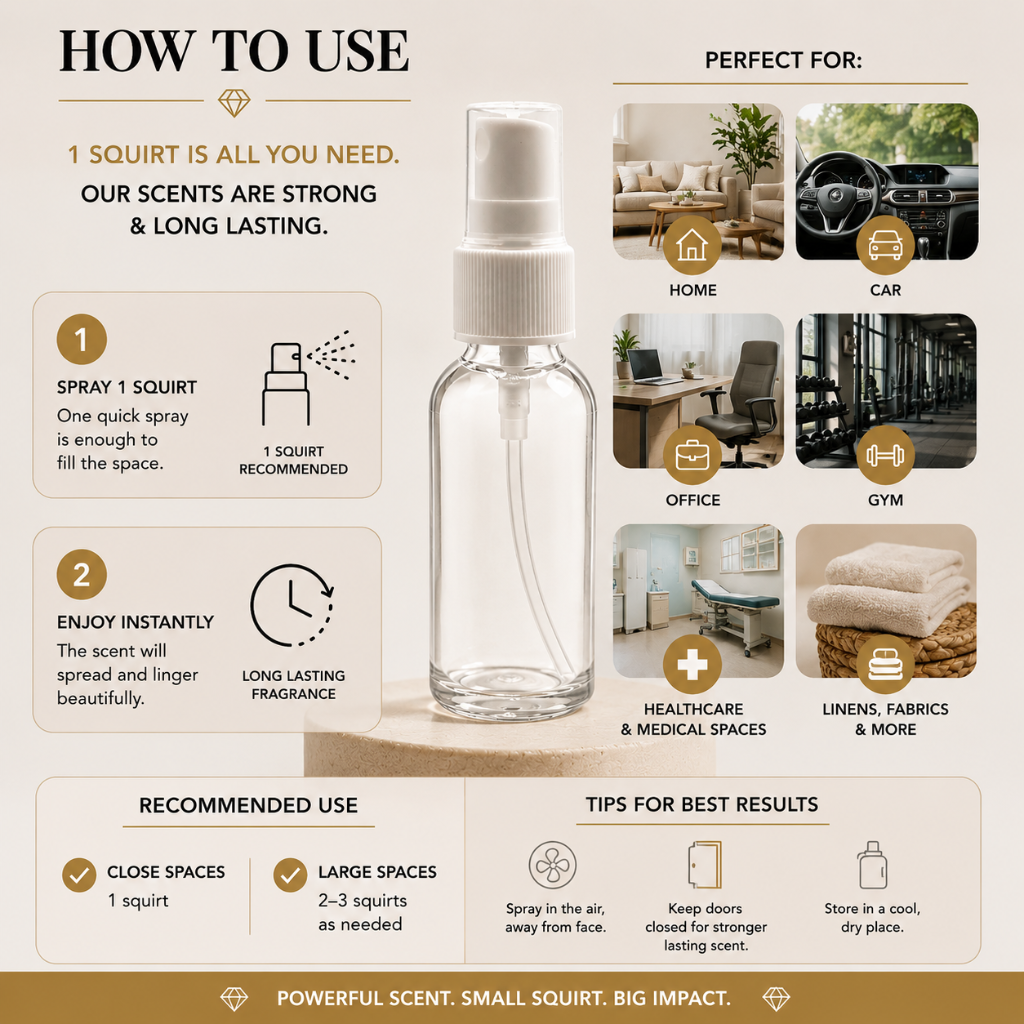 HOW TO USE

1 SQUIRT IS ALL YOU NEED.
OUR SCENTS ARE STRONG & LONG LASTING.

1
SPRAY 1 SQUIRT
One quick spray is enough to fill the space.
1 SQUIRT RECOMMENDED

2
ENJOY INSTANTLY
The scent will spread and linger beautifully.
LONG LASTING FRAGRANCE

PERFECT FOR:

HOME

CAR

OFFICE

GYM

HEALTHCARE & MEDICAL SPACES

LINENS, FABRICS & MORE

RECOMMENDED USE

CLOSE SPACES
1 squirt

LARGE SPACES
2–3 squirts as needed

TIPS FOR BEST RESULTS

Spray in the air, away from face.

Keep doors closed for stronger lasting scent.

Store in a cool, dry place.

POWERFUL SCENT. SMALL SQUIRT. BIG IMPACT.